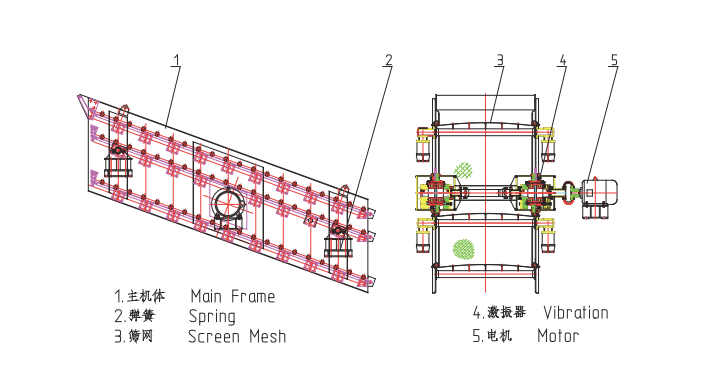 1
2
3
4
5

1.主机体 Main Frame
2.弹簧 Spring
3.筛网 Screen Mesh

4.激振器 Vibration
5.电机 Motor